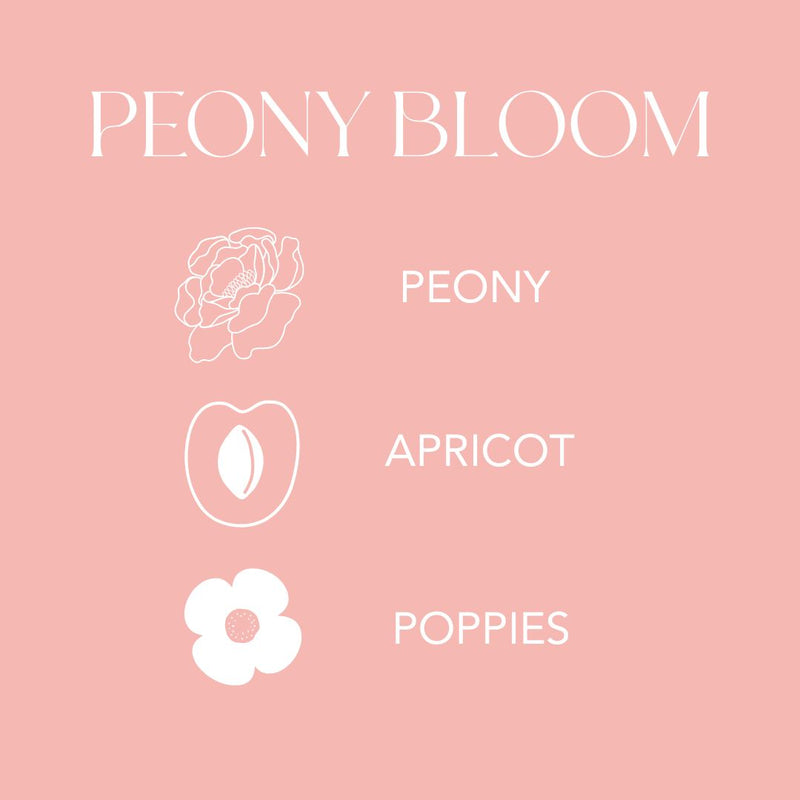 PEONY BLOOM

PEONY

APRICOT

POPPIES